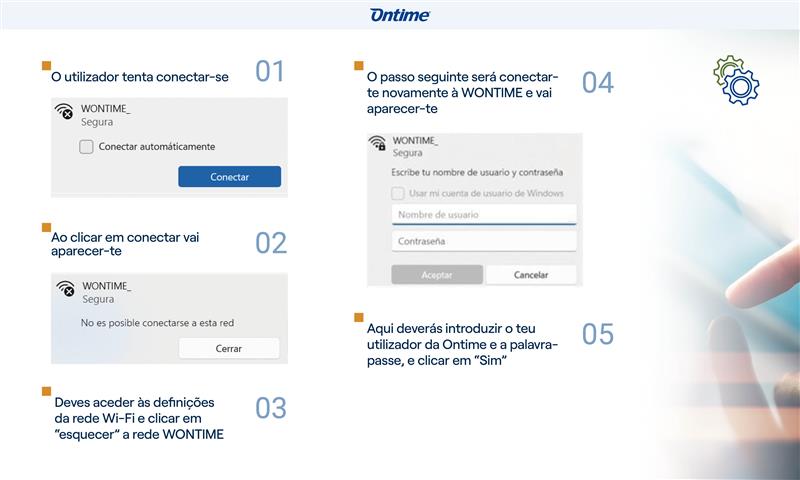 Ontime

O utilizador tenta conectar-se

01

WONTIME_
Segura

Conectar automáticamente

Conectar

Ao clicar em conectar vai aparecer-te

02

WONTIME_
Segura

No es posible conectarse a esta red

Cerrar

Deves aceder às definições da rede Wi-Fi e clicar em "esquecer" a rede WONTIME

03

O passo seguinte será conectar-te novamente à WONTIME e vai aparecer-te

04

WONTIME_
Segura

Escribe tu nombre de usuario y contraseña

Usar mi cuenta de usuario de Windows

Nombre de usuario

Contraseña

Aceptar

Cancelar

Aqui deverás introduzir o teu utilizador da Ontime e a palavra-passe, e clicar em "Sim"

05